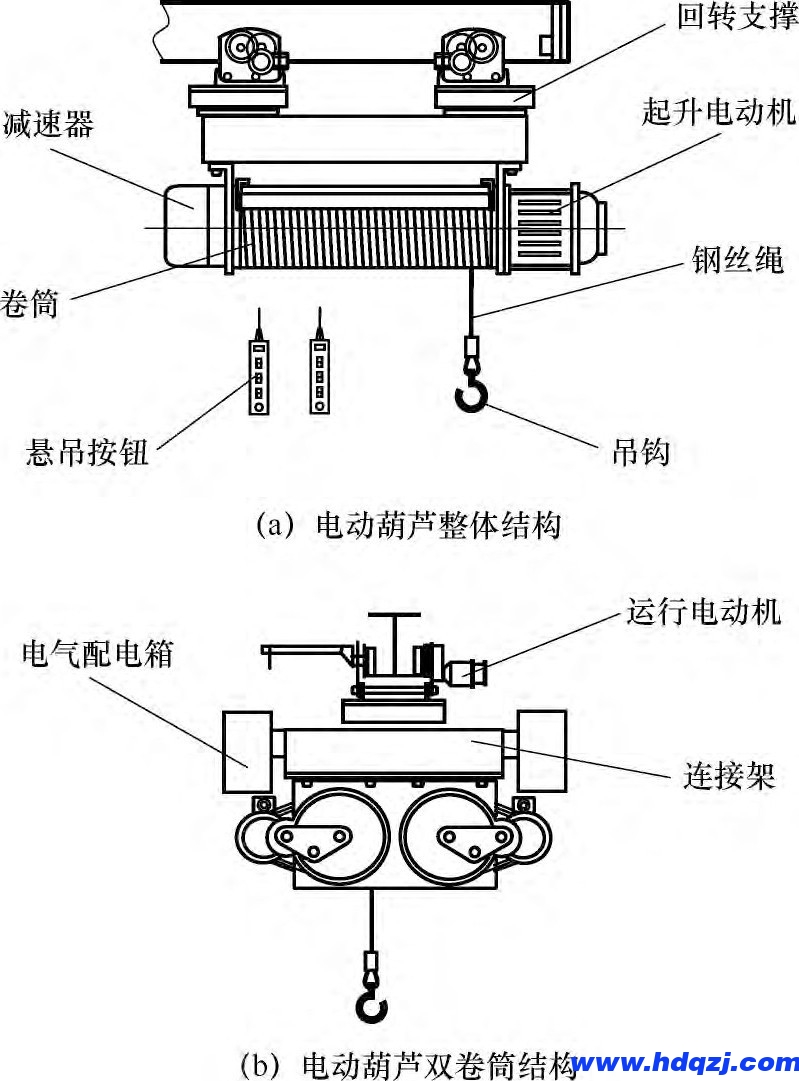 回转支撑

减速器

起升电动机

钢丝绳

卷筒

悬吊按钮

吊钩

(a) 电动葫芦整体结构

运行电动机

电气配电箱

连接架

(b) 电动葫芦双卷筒结构

www.hdqzj.com